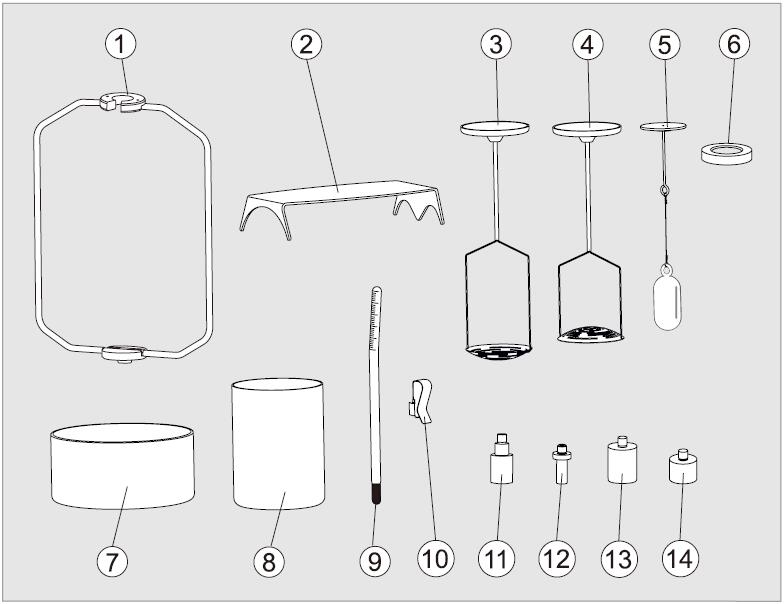 1 2 3 4 5 6

7 8 9 10 11 12 13 14